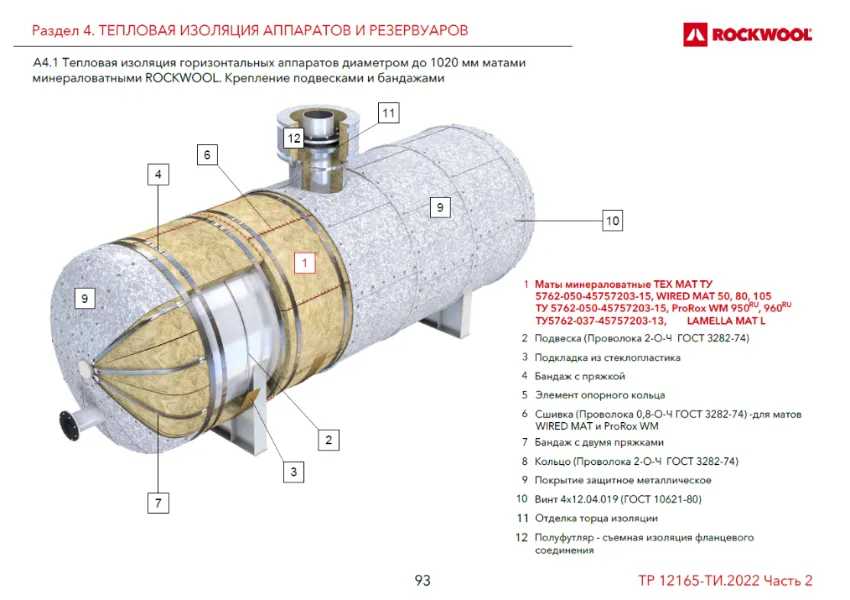 Раздел 4. ТЕПЛОВАЯ ИЗОЛЯЦИЯ АППАРАТОВ И РЕЗЕРВУАРОВ

ROCKWOOL

А4.1 Тепловая изоляция горизонтальных аппаратов диаметром до 1020 мм матами минераловатными ROCKWOOL. Крепление подвесками и бандажами

11
12
6
4
9
10
1
9
2
3
7

1 Маты минераловатные ТЕХ МАТ ТУ 5762-050-45757203-15, WIRED MAT 50, 80, 105 ТУ 5762-050-45757203-15, ProRox WM 950$^{RU}$, 960$^{RU}$ ТУ5762-037-45757203-13, LAMELLA MAT L

2 Подвеска (Проволока 2-О-Ч ГОСТ 3282-74)

3 Подкладка из стеклопластика

4 Бандаж с пряжкой

5 Элемент опорного кольца

6 Сшивка (Проволока 0,8-О-Ч ГОСТ 3282-74) -для матов WIRED MAT и ProRox WM

7 Бандаж с двумя пряжками

8 Кольцо (Проволока 2-О-Ч ГОСТ 3282-74)

9 Покрытие защитное металлическое

10 Винт 4х12.04.019 (ГОСТ 10621-80)

11 Отделка торца изоляции

12 Полуфутляр - съемная изоляция фланцевого соединения

93

ТР 12165-ТИ.2022 Часть 2